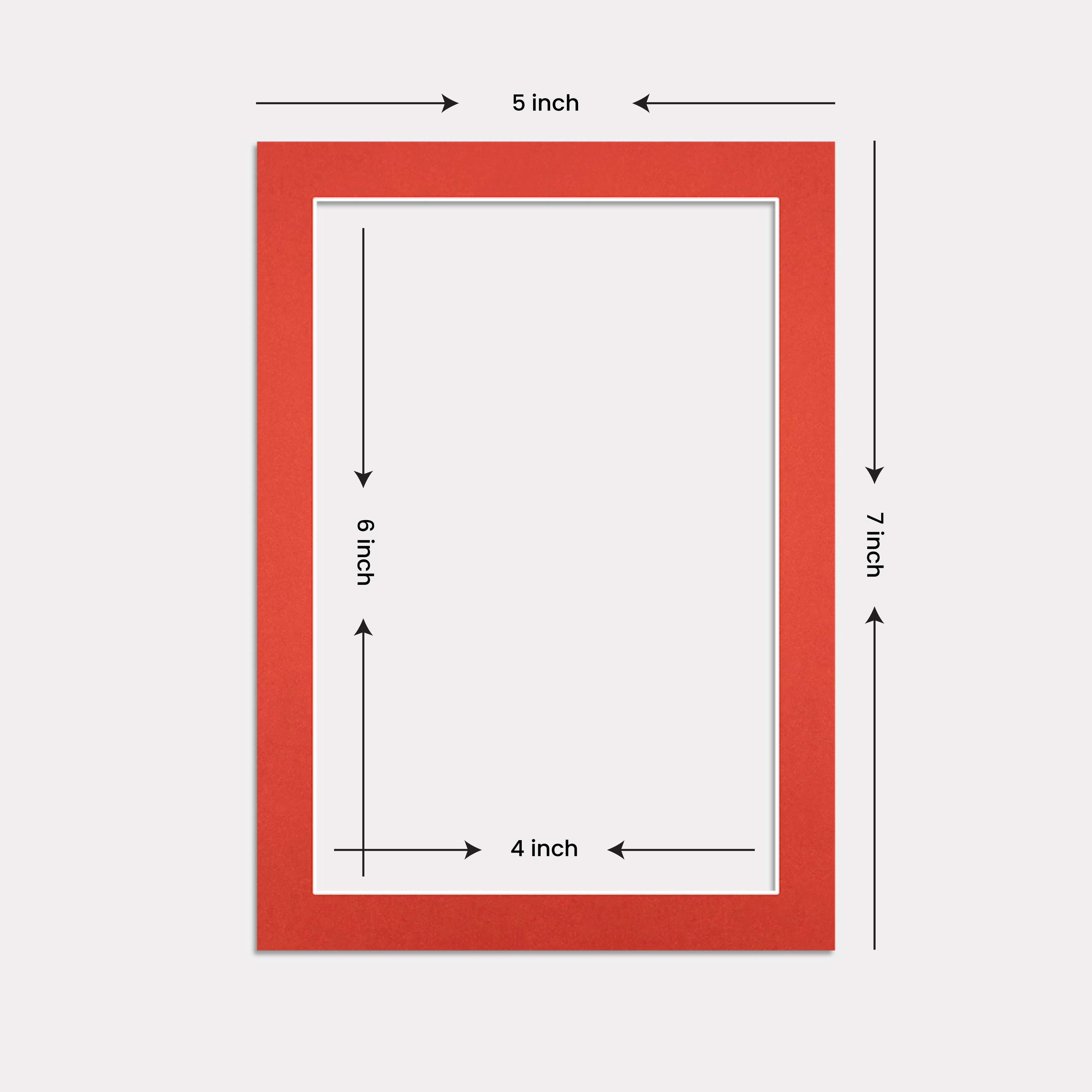 5 inch

6 inch

7 inch

4 inch